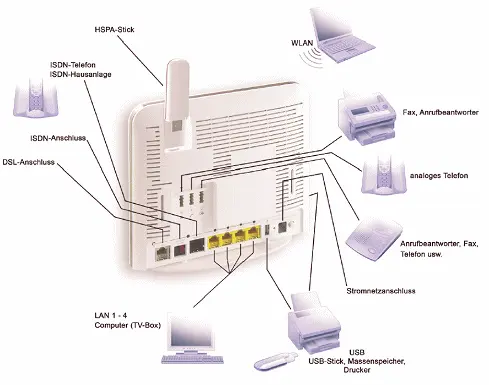 HSPA-Stick

WLAN

ISDN-Telefon
ISDN-Hausanlage

Fax, Anrufbeantworter

ISDN-Anschluss

DSL-Anschluss

analoges Telefon

Anrufbeantworter, Fax, Telefon usw.

Stromnetzanschluss

LAN 1 - 4
Computer (TV-Box)

USB
USB-Stick, Massenspeicher, Drucker